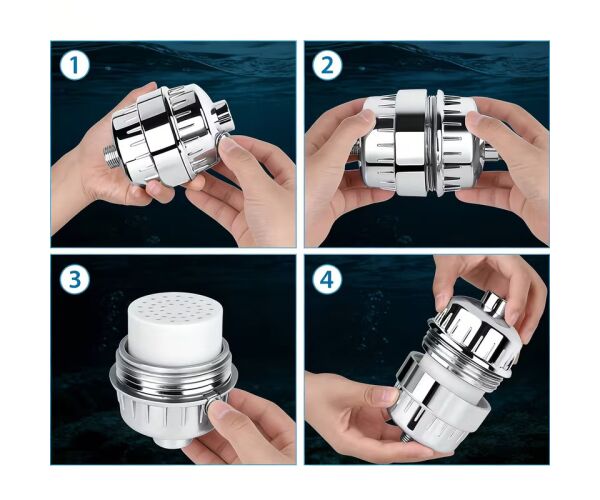 1

2

3

4