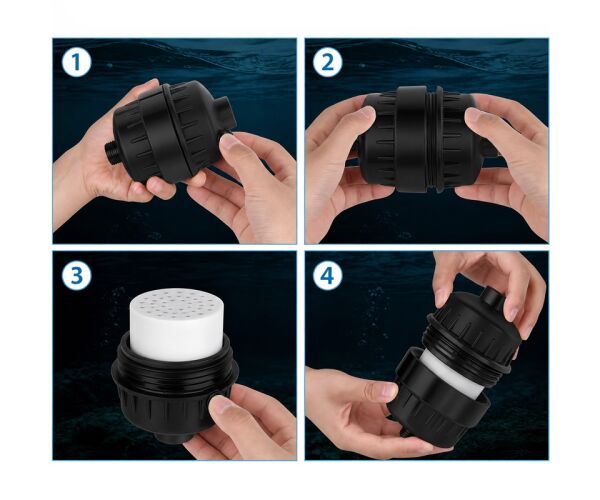 1

2

3

4