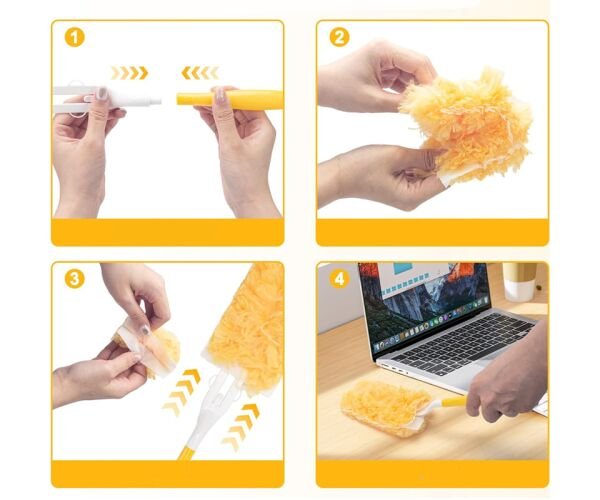 1

2

3

4