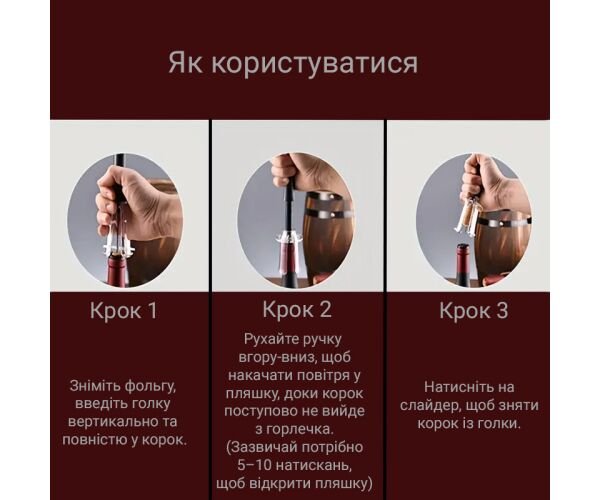 Як користуватися

Крок 1

Зніміть фольгу, введіть голку вертикально та повністю у корок.

Крок 2

Рухайте ручку вгору-вниз, щоб накачати повітря у пляшку, доки корок поступово не вийде з горлечка. (Зазвичай потрібно 5–10 натискань, щоб відкрити пляшку)

Крок 3

Натисніть на слайдер, щоб зняти корок із голки.