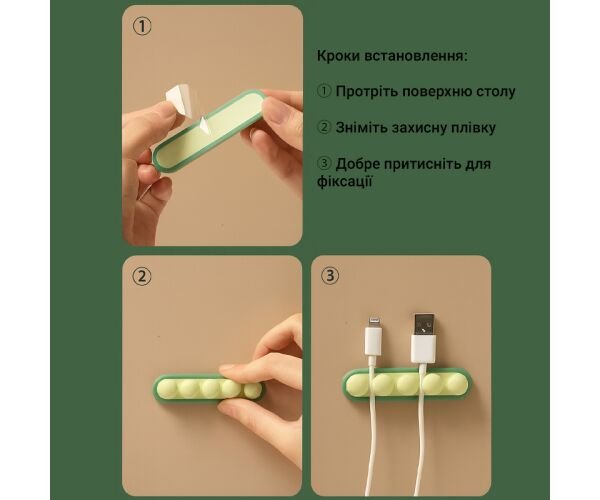 ①

Кроки встановлення:

① Протріть поверхню столу

② Зніміть захисну плівку

③ Добре притисніть для фіксації

②

③