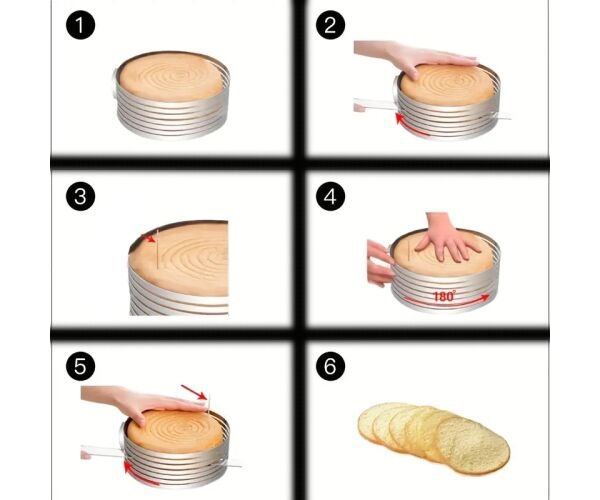 1

2

3

4

180°

5

6