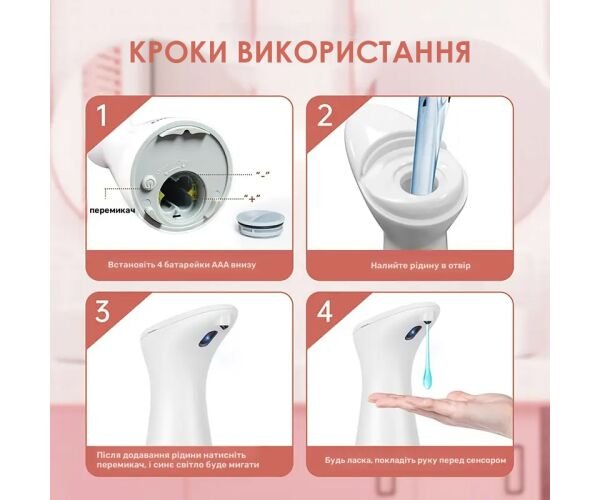 КРОКИ ВИКОРИСТАННЯ

1

"-"

"+"

перемикач

Встановіть 4 батарейки ААА внизу

2

Налийте рідину в отвір

3

Після додавання рідини натисніть перемикач, і синє світло буде мигати

4

Будь ласка, покладіть руку перед сенсором