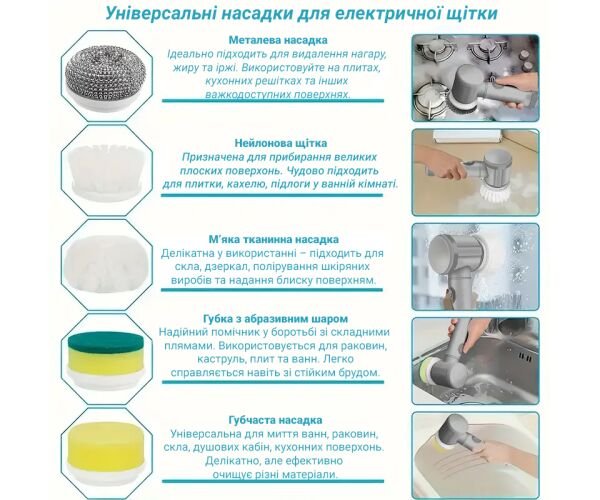 Універсальні насадки для електричної щітки

Металева насадка
Ідеально підходить для видалення нагару, жиру та іржі. Використовуйте на плитах, кухонних решітках та інших важкодоступних поверхнях.

Нейлонова щітка
Призначена для прибирання великих плоских поверхонь. Чудово підходить для плитки, кахелю, підлоги у ванній кімнаті.

М'яка тканинна насадка
Делікатна у використанні – підходить для скла, дзеркал, полірування шкіряних виробів та надання блиску поверхням.

Губка з абразивним шаром
Надійний помічник у боротьбі зі складними плямами. Використовується для раковин, каструль, плит та ванн. Легко справляється навіть зі стійким брудом.

Губчаста насадка
Універсальна для миття ванн, раковин, скла, душових кабін, кухонних поверхонь. Делікатно, але ефективно очищує різні матеріали.