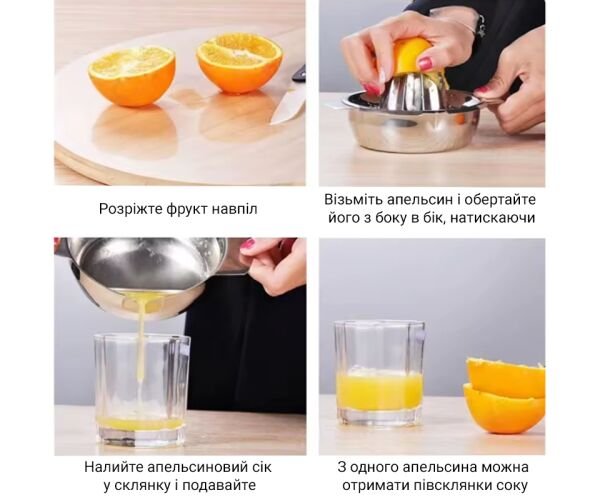 Розріжте фрукт навпіл

Візьміть апельсин і обертайте його з боку в бік, натискаючи

Налийте апельсиновий сік у склянку і подавайте

З одного апельсина можна отримати півсклянки соку