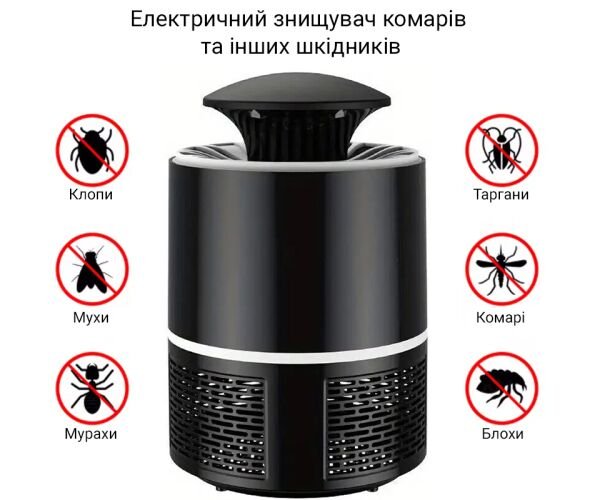 Електричний знищувач комарів
та інших шкідників

Клопи

Мухи

Мурахи

Таргани

Комарі

Блохи