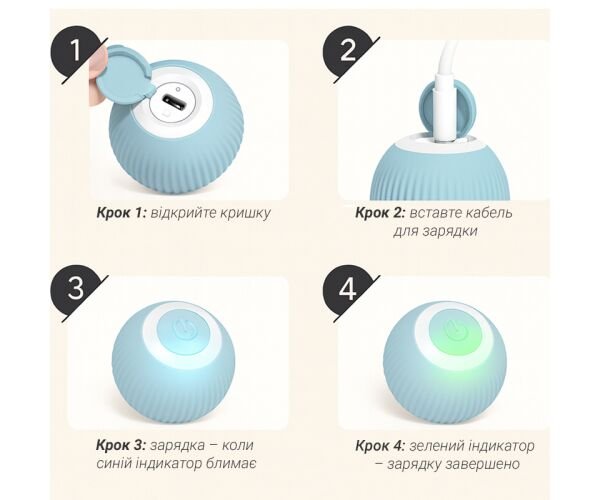 1

Крок 1: відкрийте кришку

2

Крок 2: вставте кабель для зарядки

3

Крок 3: зарядка – коли синій індикатор блимає

4

Крок 4: зелений індикатор – зарядку завершено