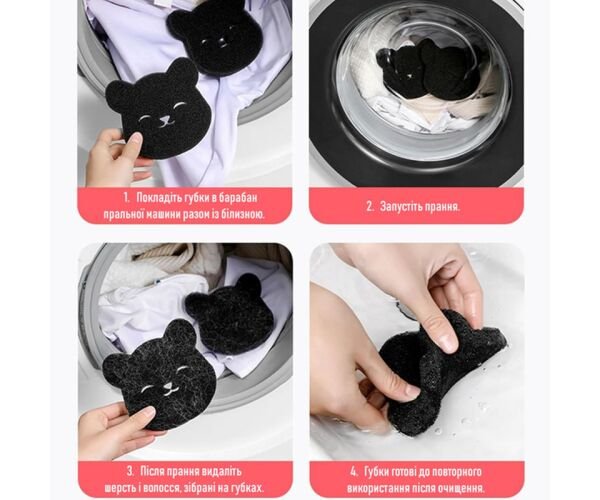 1. Покладіть губки в барабан пральної машини разом із білизною.

2. Запустіть прання.

3. Після прання видаліть шерсть і волосся, зібрані на губках.

4. Губки готові до повторного використання після очищення.