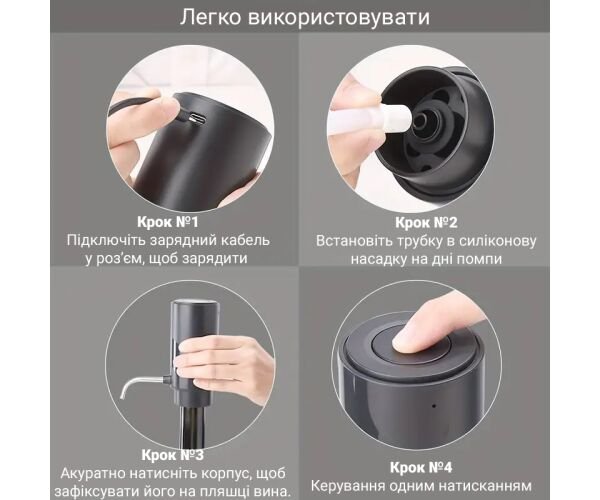 Легко використовувати

Крок №1
Підключіть зарядний кабель у роз'єм, щоб зарядити

Крок №2
Встановіть трубку в силіконову насадку на дні помпи

Крок №3
Акуратно натисніть корпус, щоб зафіксувати його на пляшці вина.

Крок №4
Керування одним натисканням