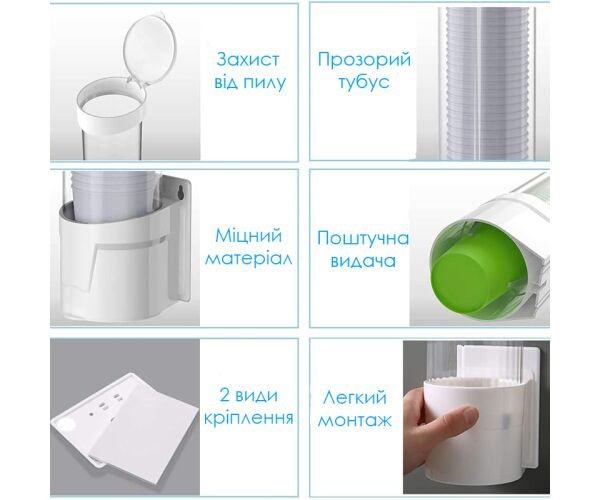 Захист від пилу

Прозорий тубус

Міцний матеріал

Поштучна видача

2 види кріплення

Легкий монтаж