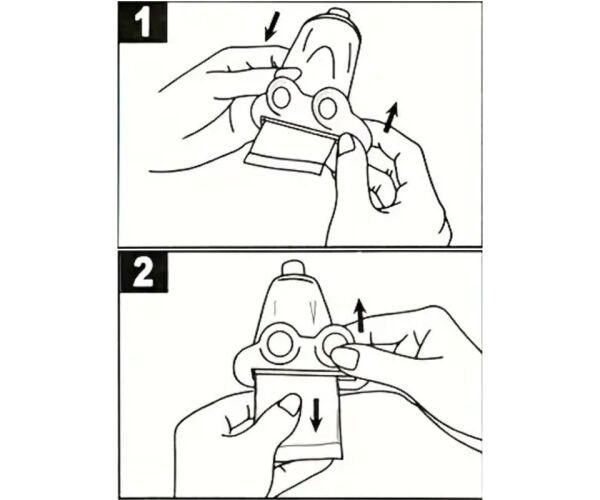 1

2