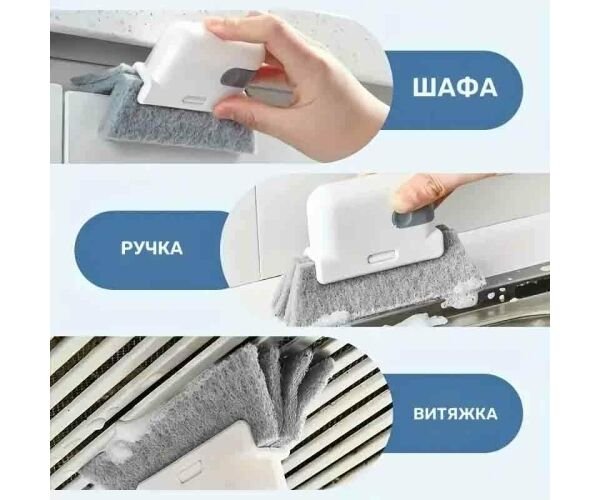 ШАФА

РУЧКА

ВИТЯЖКА