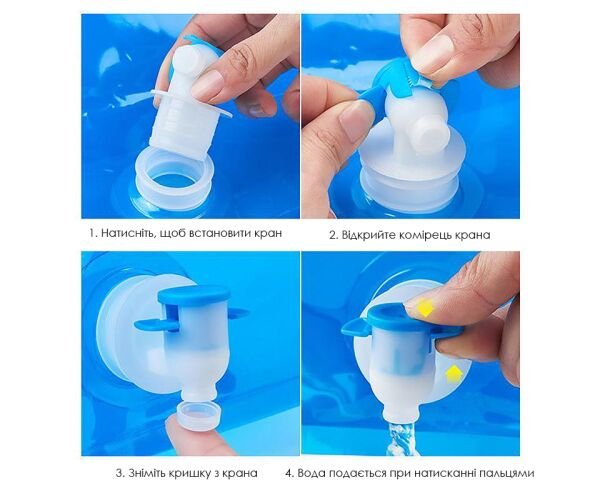 1. Натисніть, щоб встановити кран

2. Відкрийте комірець крана

3. Зніміть кришку з крана

4. Вода подається при натисканні пальцями